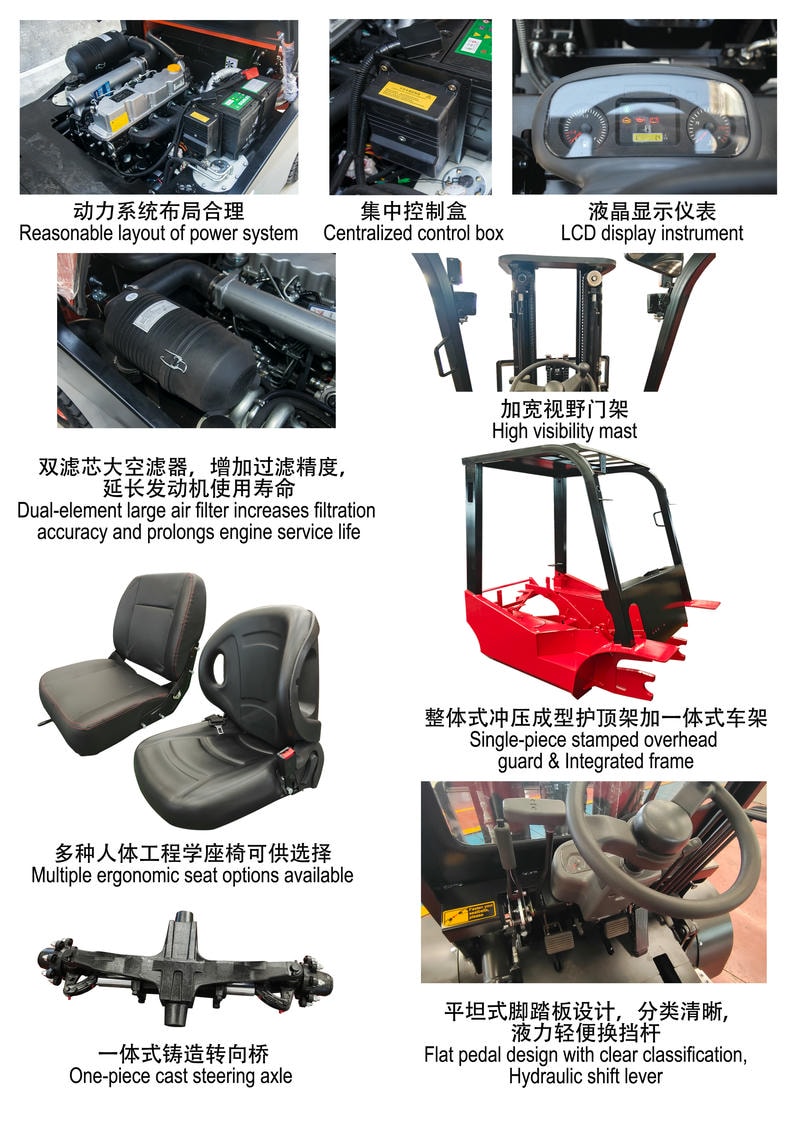 动力系统布局合理
Reasonable layout of power system

集中控制盒
Centralized control box

液晶显示仪表
LCD display instrument

加宽视野门架
High visibility mast

双滤芯大空滤器，增加过滤精度，延长发动机使用寿命
Dual-element large air filter increases filtration accuracy and prolongs engine service life

整体式冲压成型护顶架加一体式车架
Single-piece stamped overhead guard & Integrated frame

多种人体工程学座椅可供选择
Multiple ergonomic seat options available

一体式铸造转向桥
One-piece cast steering axle

平坦式脚踏板设计，分类清晰，液力轻便换挡杆
Flat pedal design with clear classification, Hydraulic shift lever